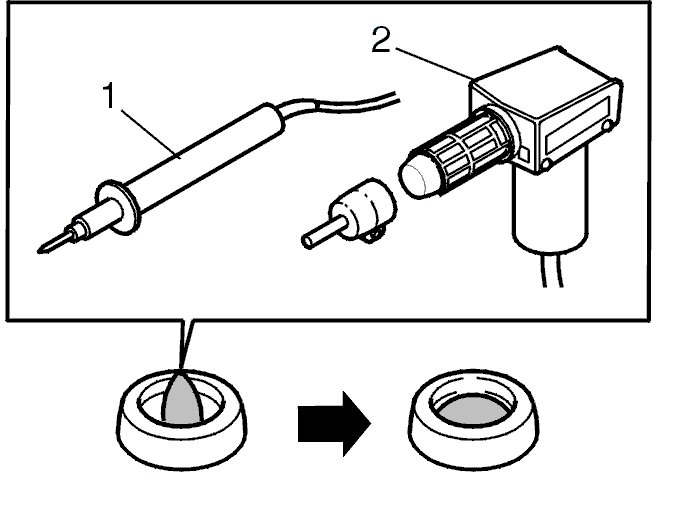 1
2