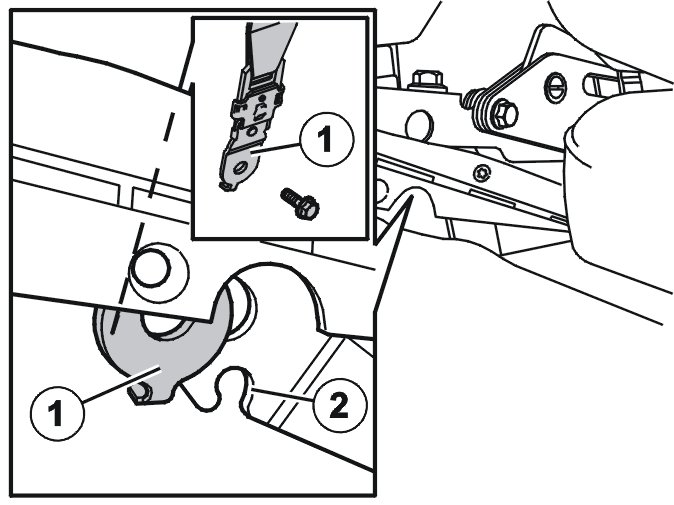 1

1

2