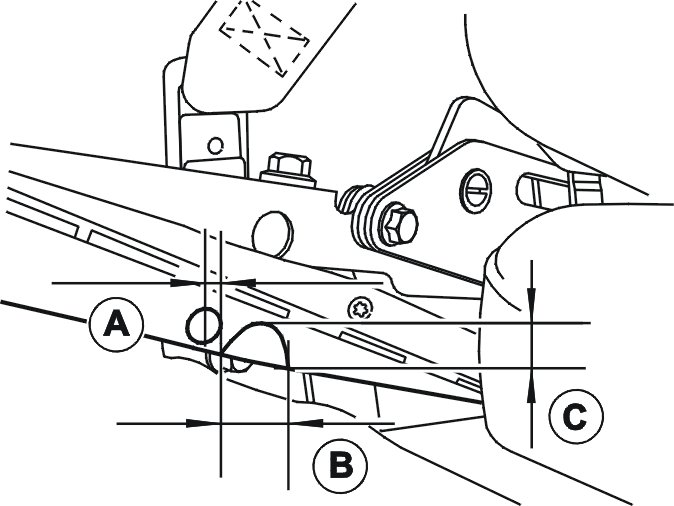 A
B
C