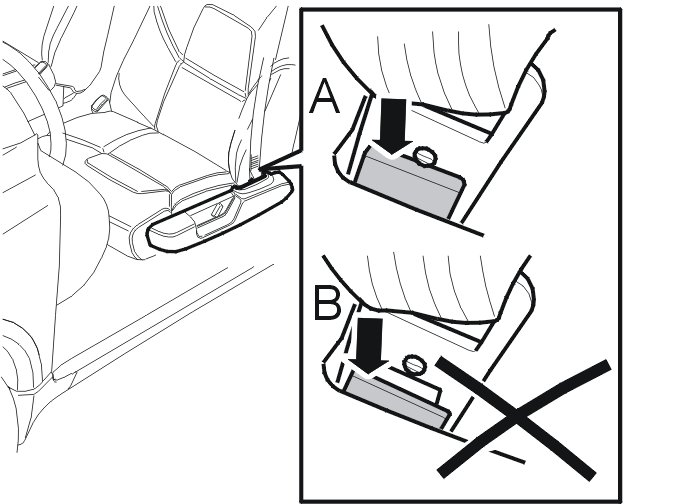 A

B