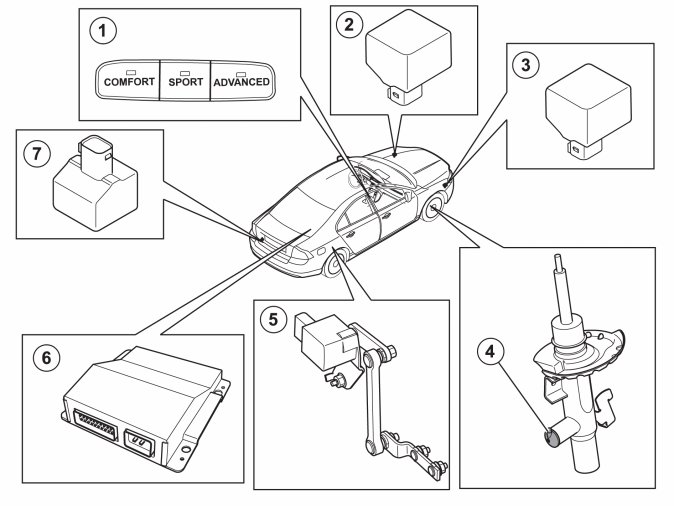 1
COMFORT SPORT ADVANCED
2
3
7
6
5
4