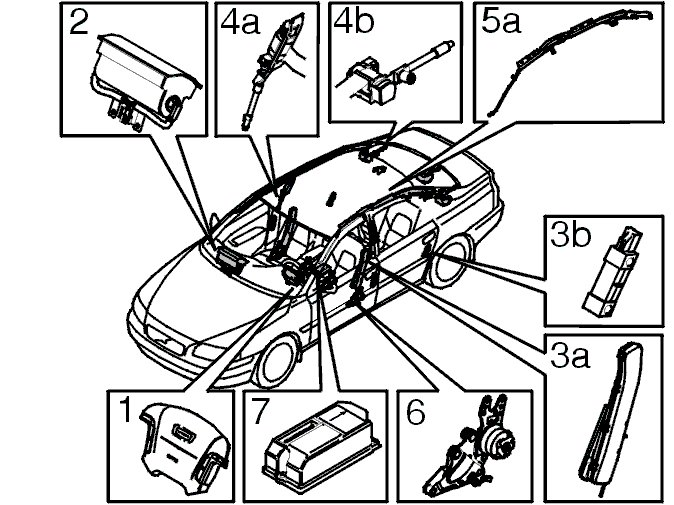 2
4a
4b
5a
3b
3a
1
7
6