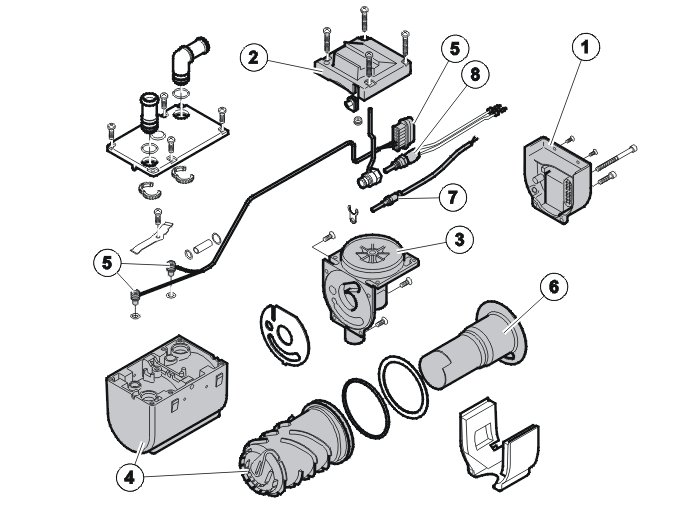 2
5
8
1
7
3
5
6
4