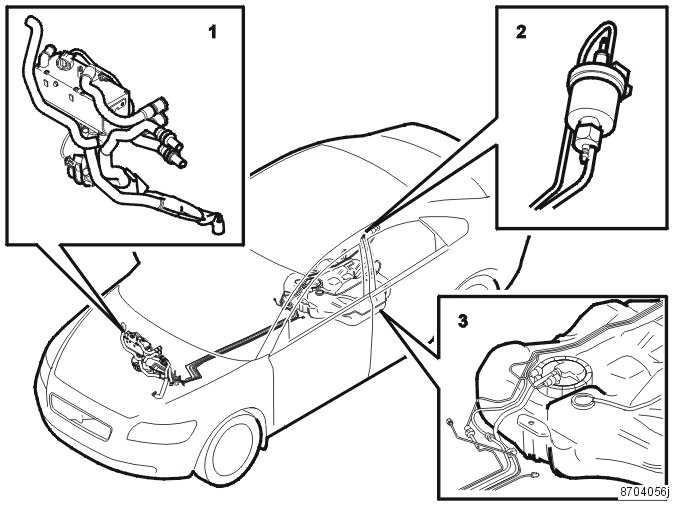 1
2
3
8704056j