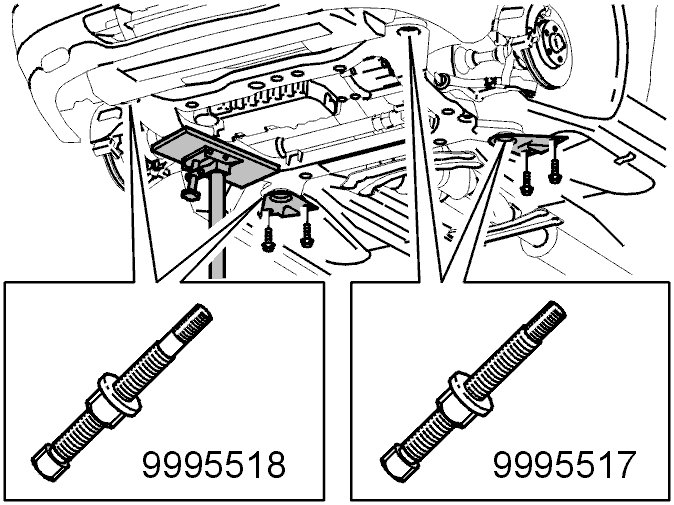 9995518

9995517