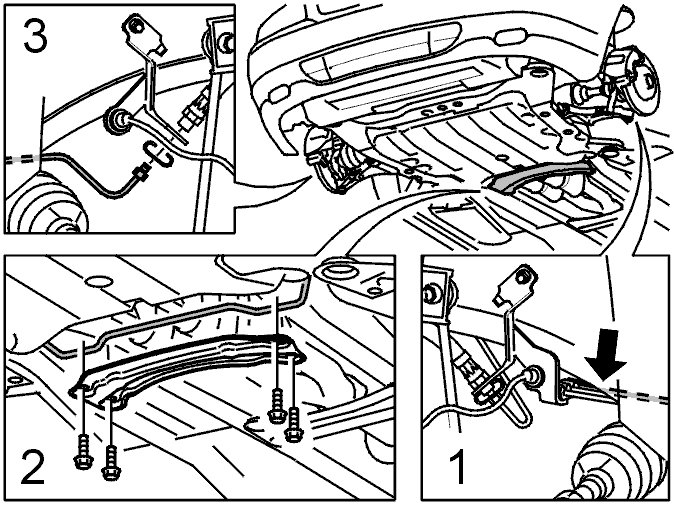 3

2

1