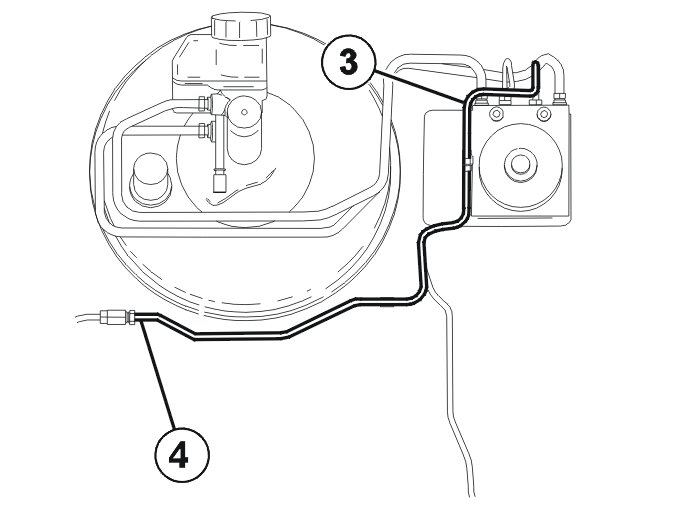 3

4