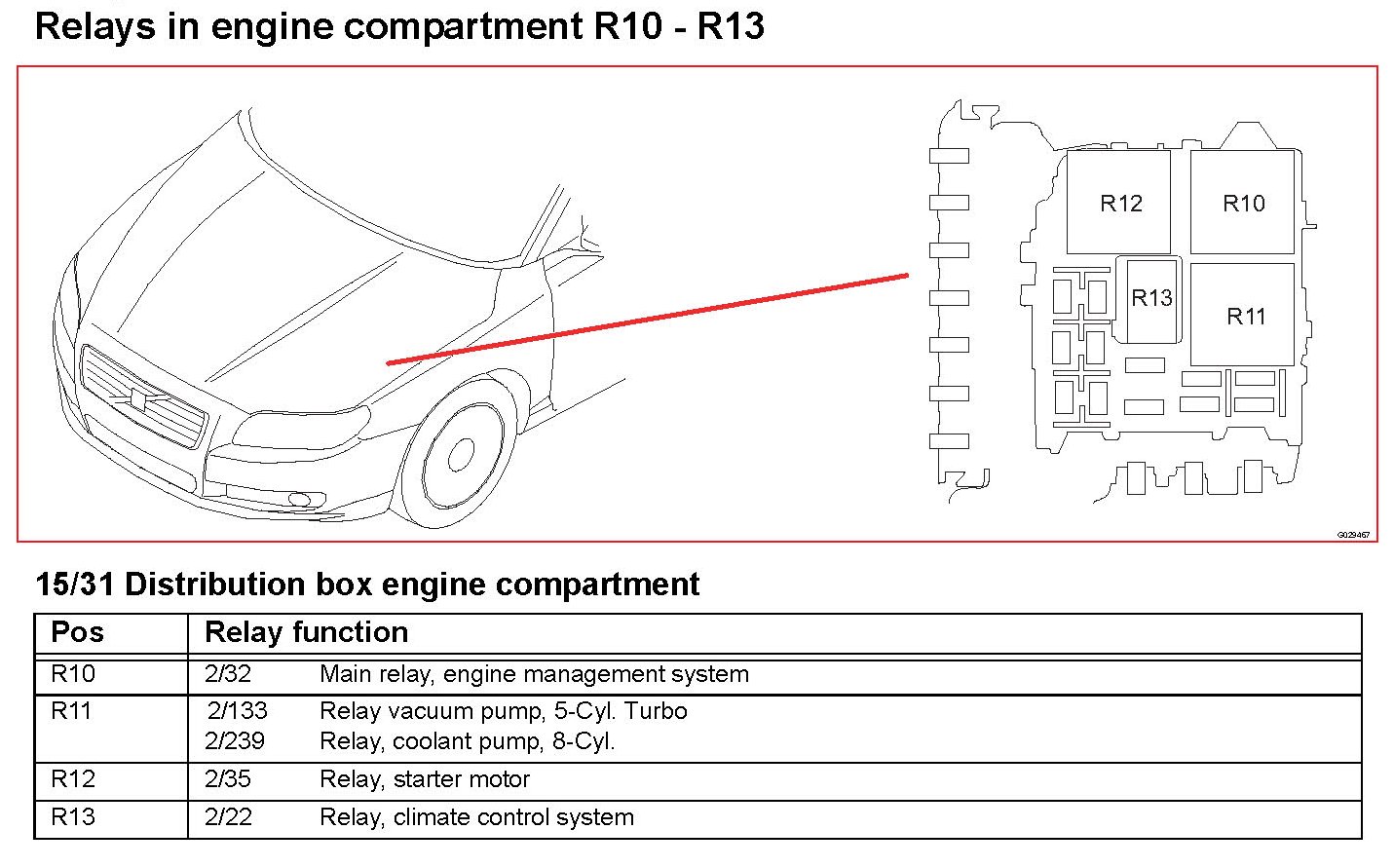 Relays in engine compartment R10 - R13

R12
R10
R13
R11
G029467

15/31 Distribution box engine compartment

| Pos | Relay function |
|---|---|
| R10 | 2/32 Main relay, engine management system |
| R11 | 2/133 Relay vacuum pump, 5-Cyl. Turbo<br>2/239 Relay, coolant pump, 8-Cyl. |
| R12 | 2/35 Relay, starter motor |
| R13 | 2/22 Relay, climate control system |