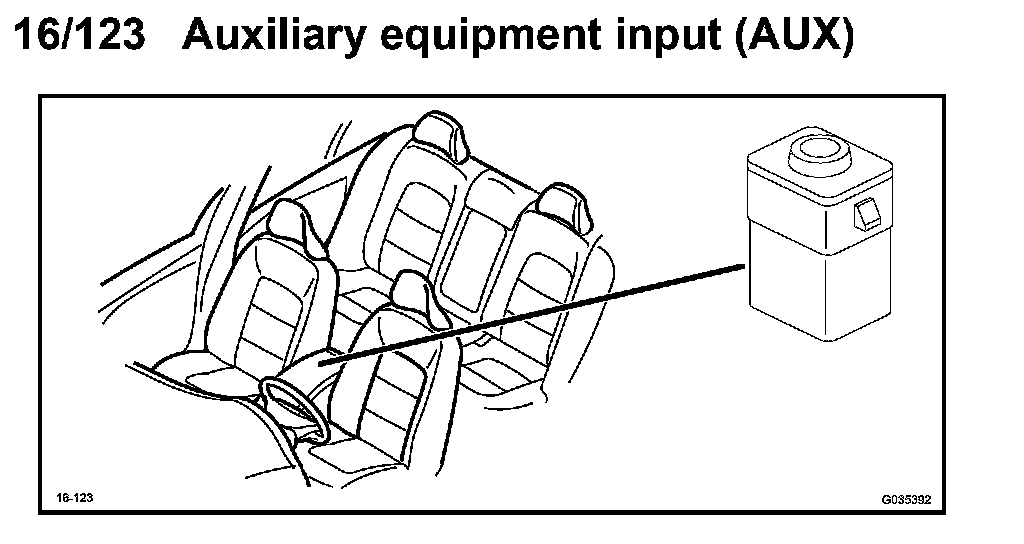 16/123 Auxiliary equipment input (AUX)

16-123

G035392