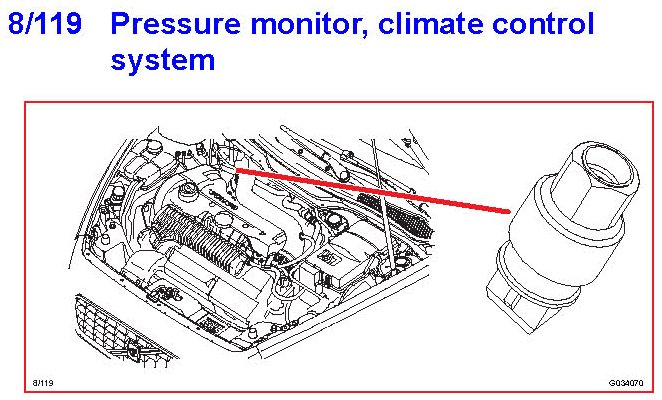 8/119 Pressure monitor, climate control system

8/119

G034070