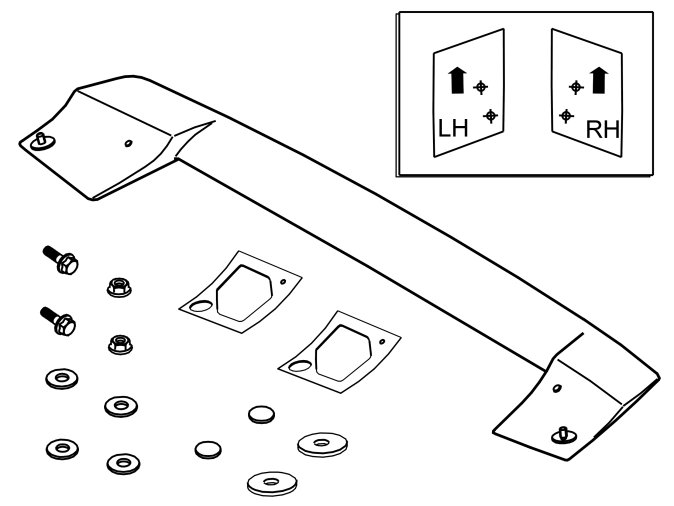 LH

RH