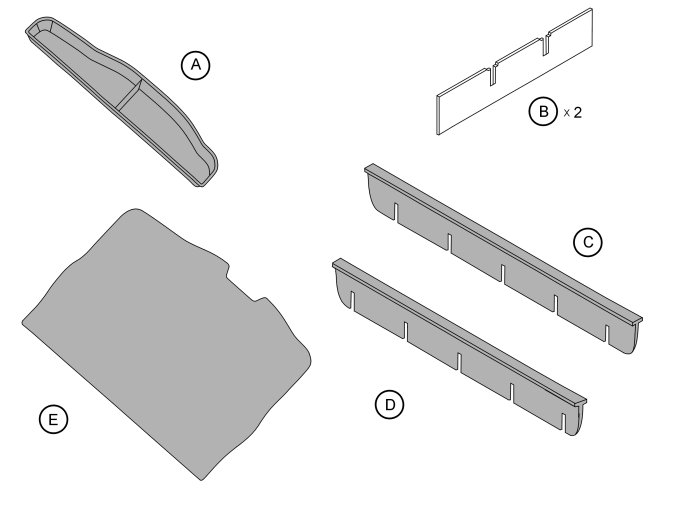 A

B x 2

C

D

E