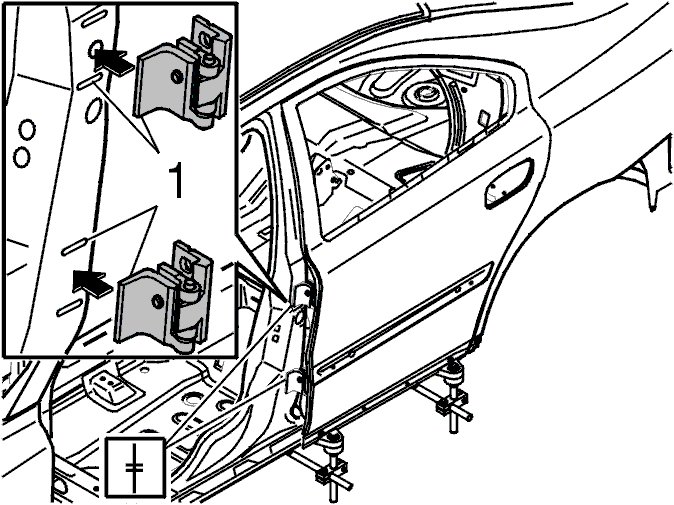 1