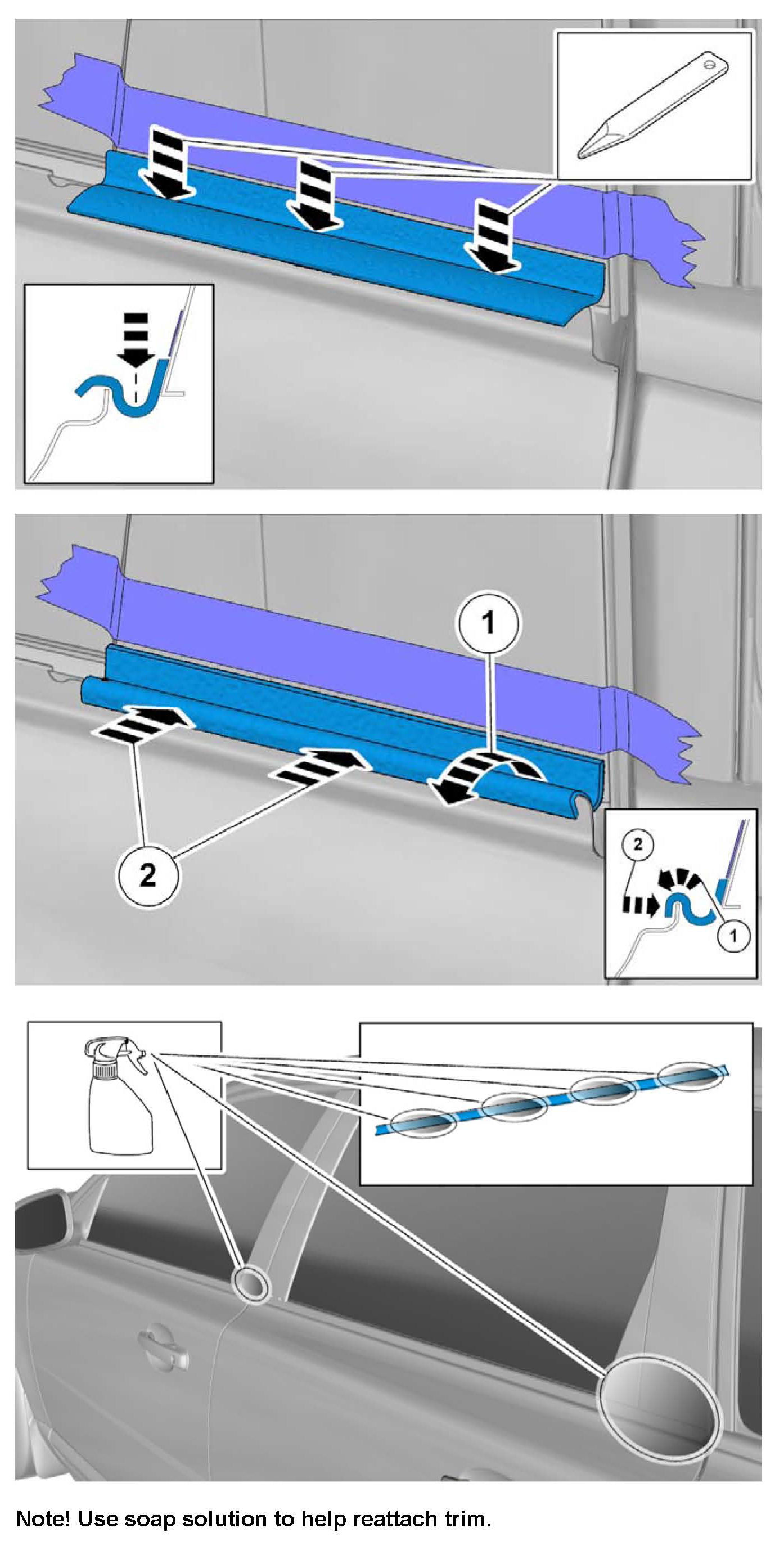 1

2

2

1

Note! Use soap solution to help reattach trim.