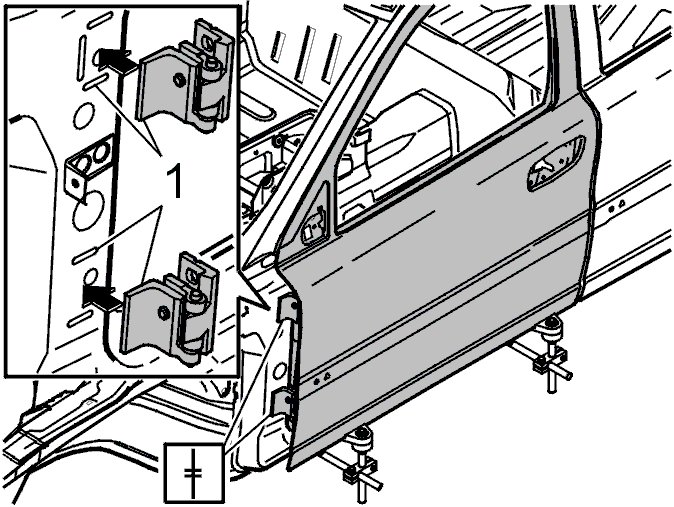 1