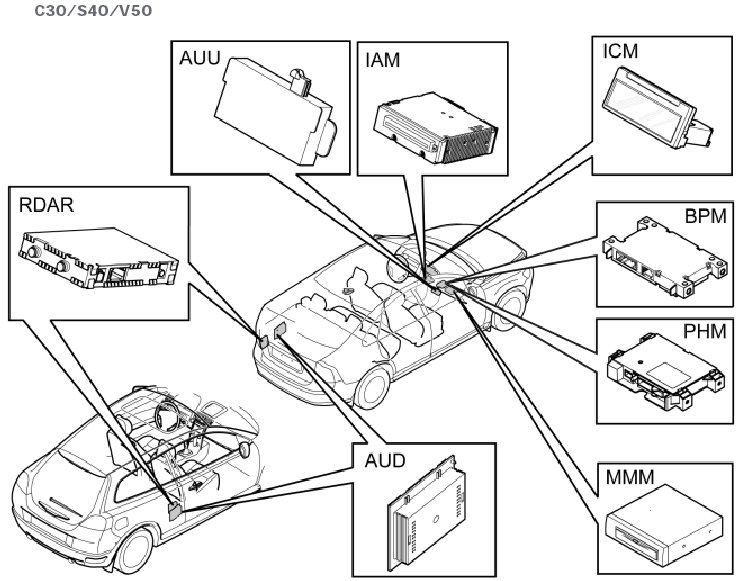 C30/S40/V50

AUU

IAM

ICM

RDAR

BPM

PHM

AUD

MMM