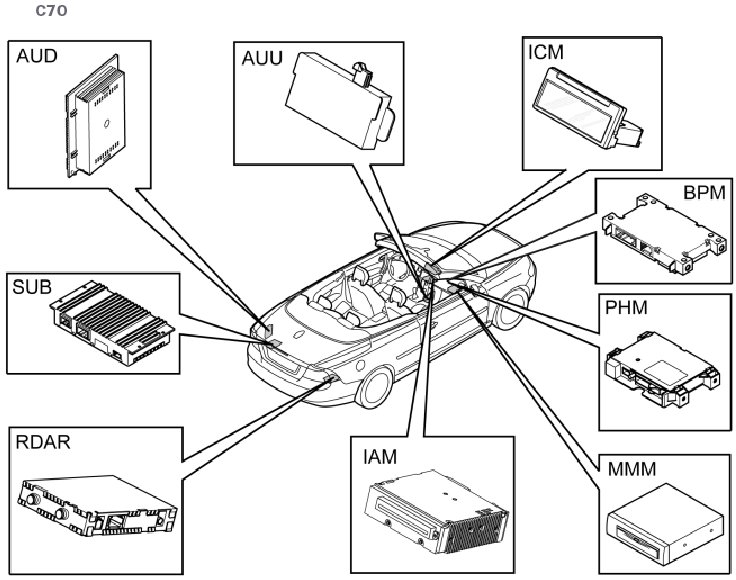 C70

AUD

AUU

ICM

BPM

SUB

PHM

RDAR

IAM

MMM