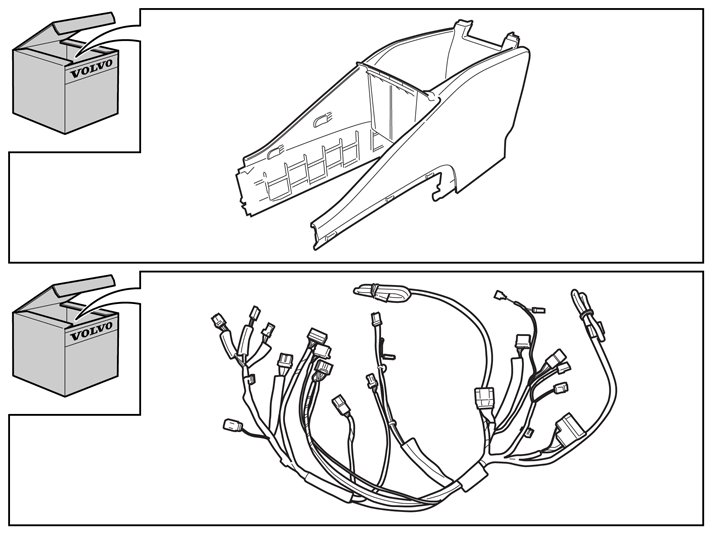 VOLVO

VOLVO