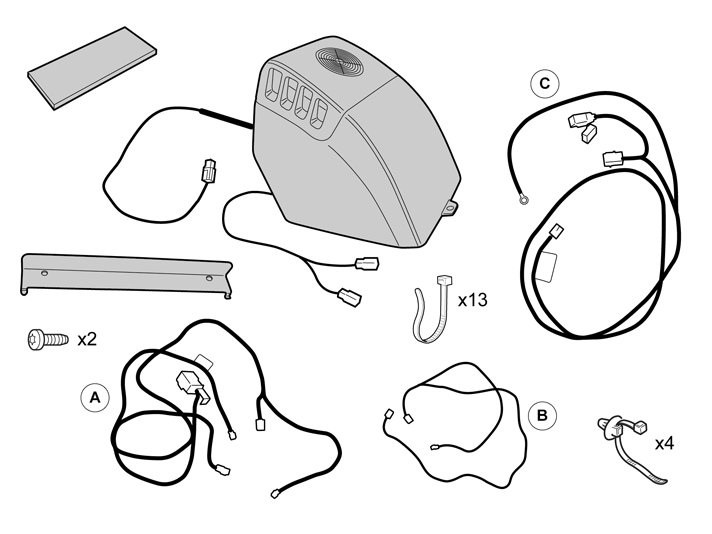 C

x13

x2

A

B

x4