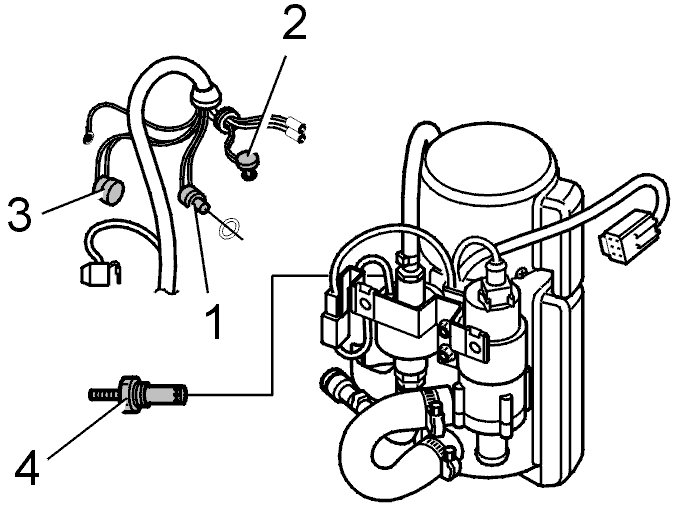 2
3
1
4