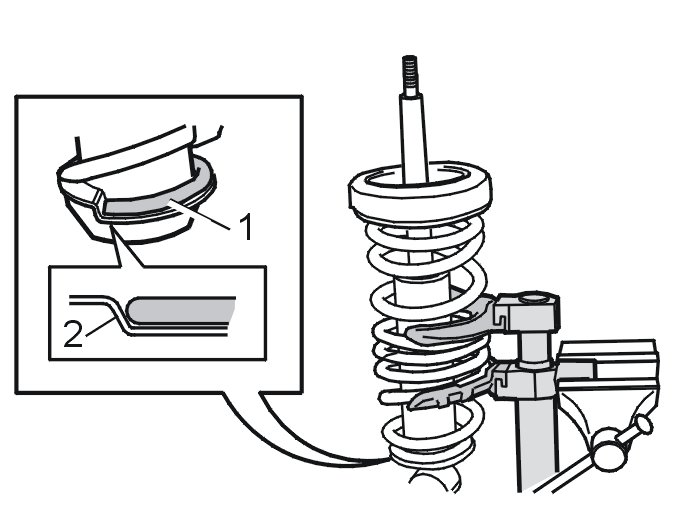 1
2