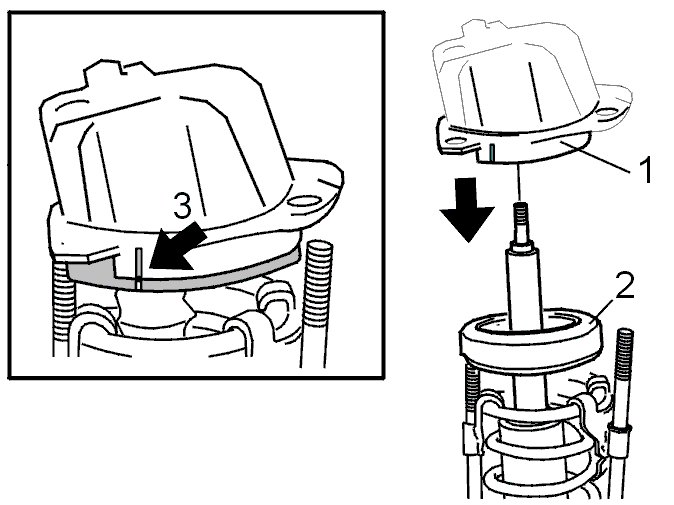 3
1
2