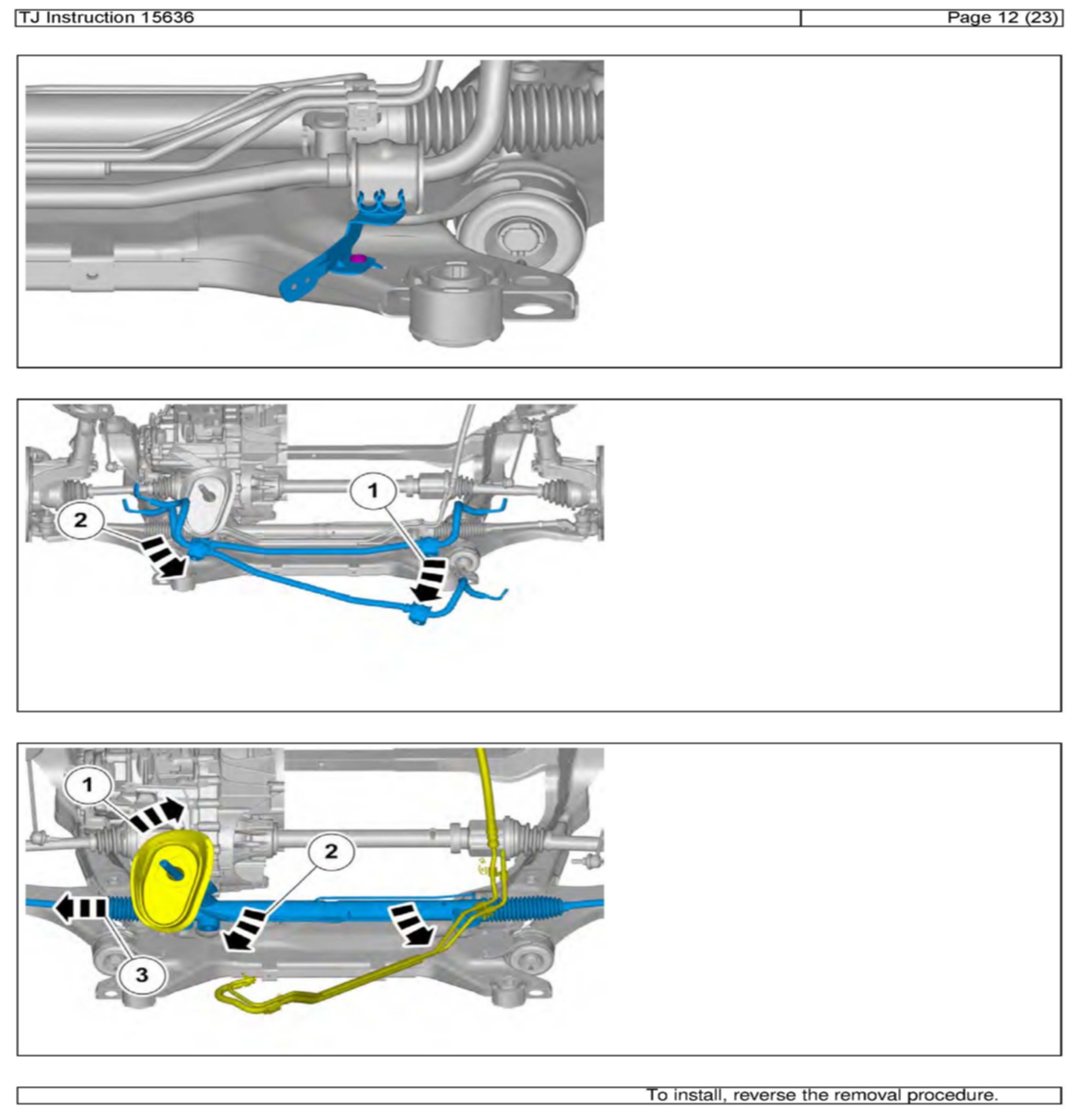 TJ Instruction 15636

Page 12 (23)

1

2

1

2

3

To install, reverse the removal procedure.