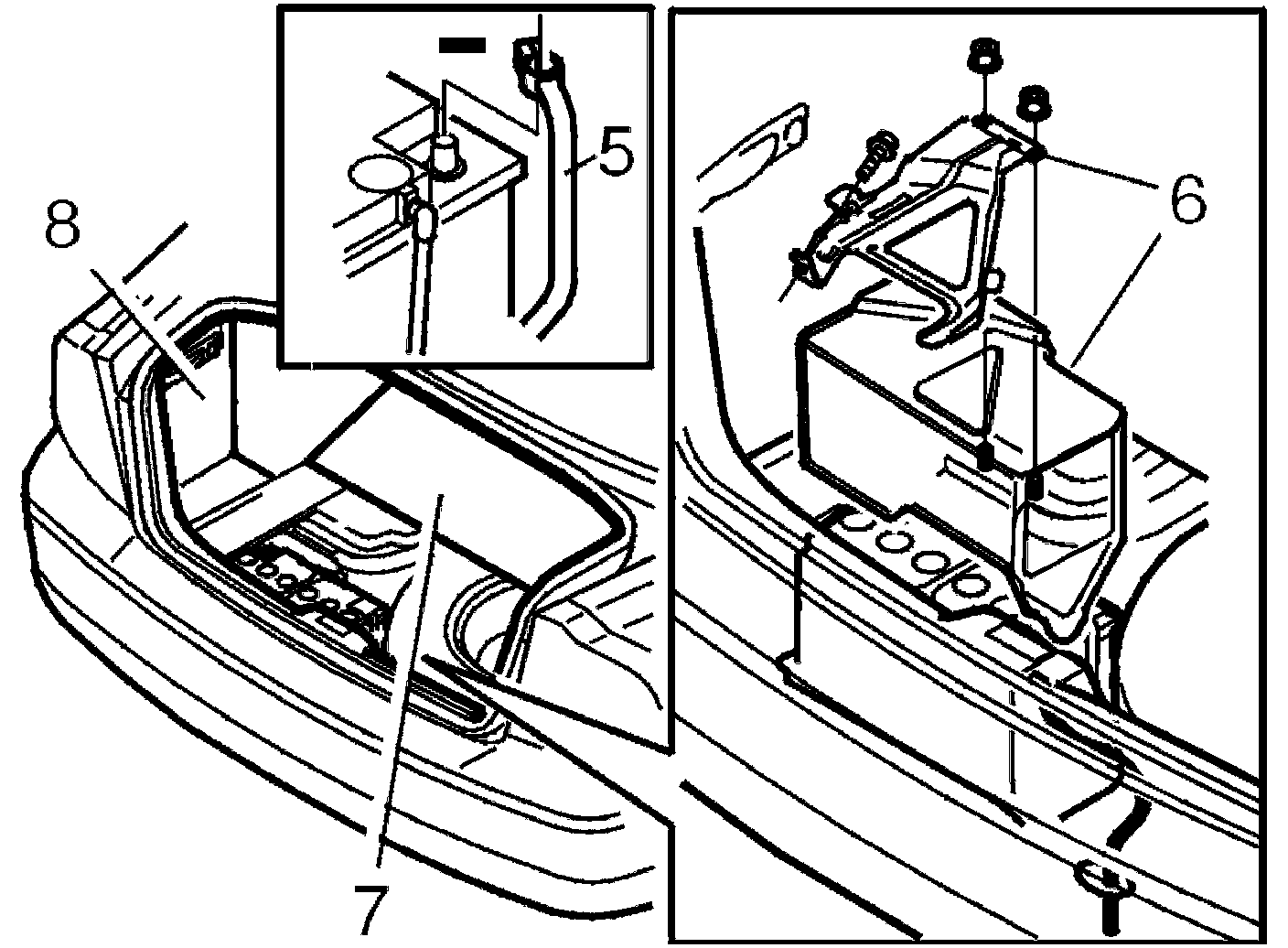 8
5
6
7