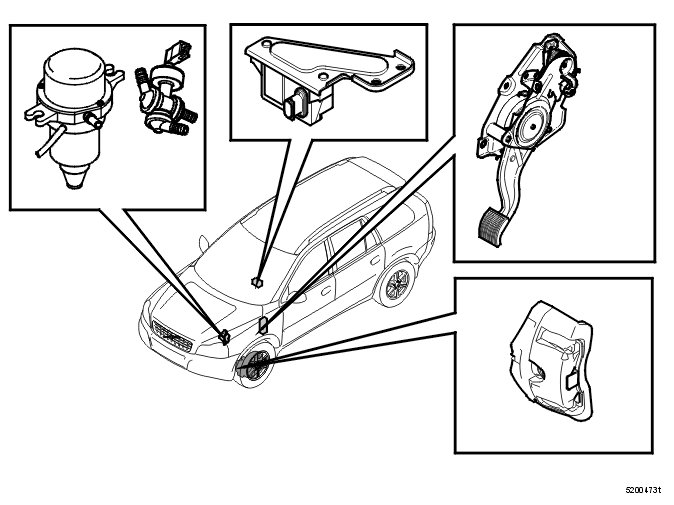 S200473t