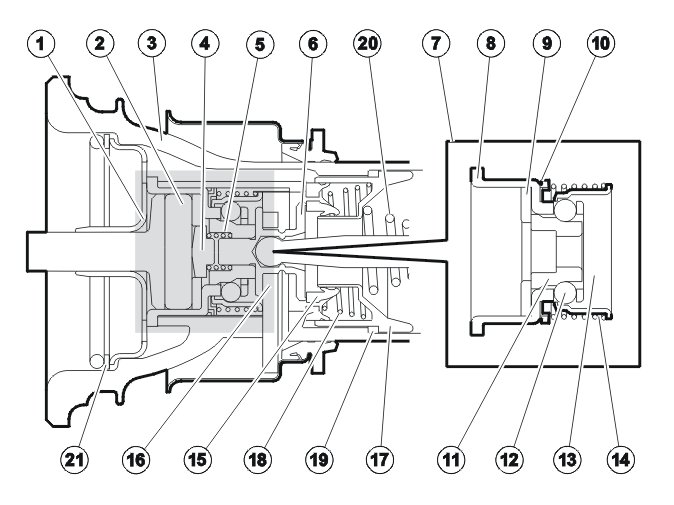 1 2 3 4 5 6 20 7 8 9 10

21 16 15 18 19 17 11 12 13 14