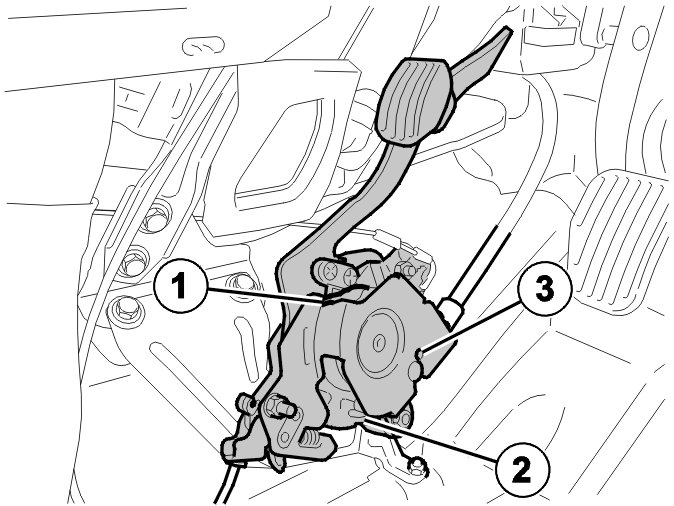 1
3
2