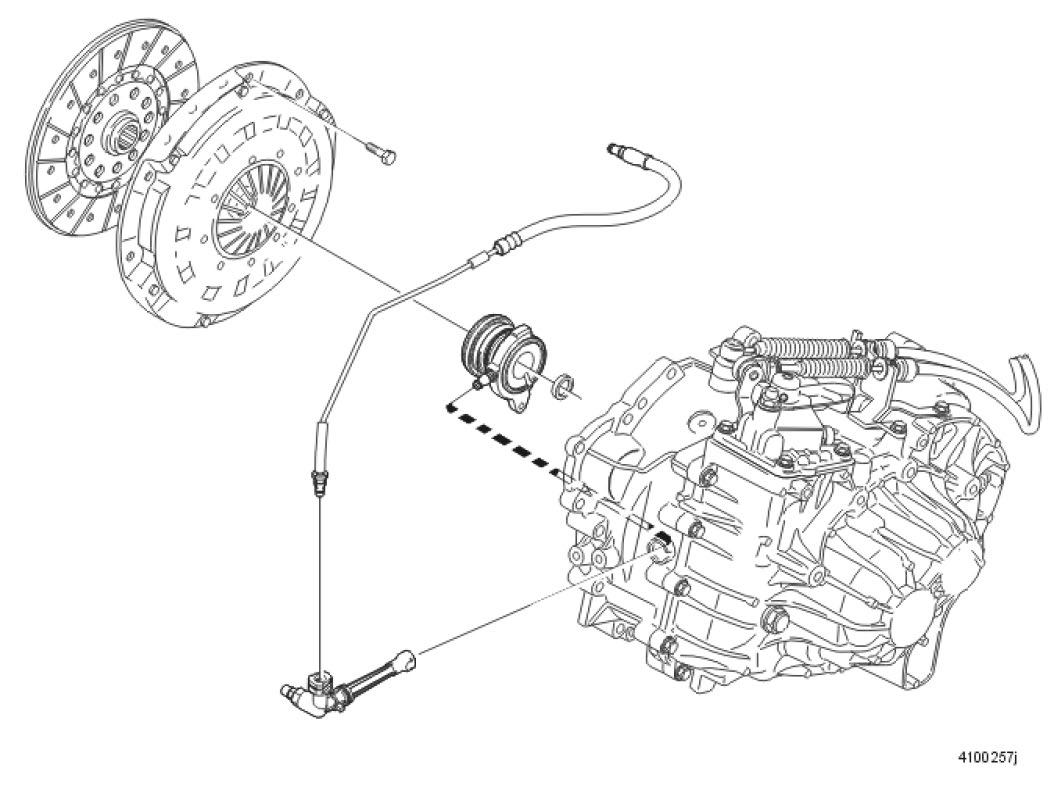 4100257j