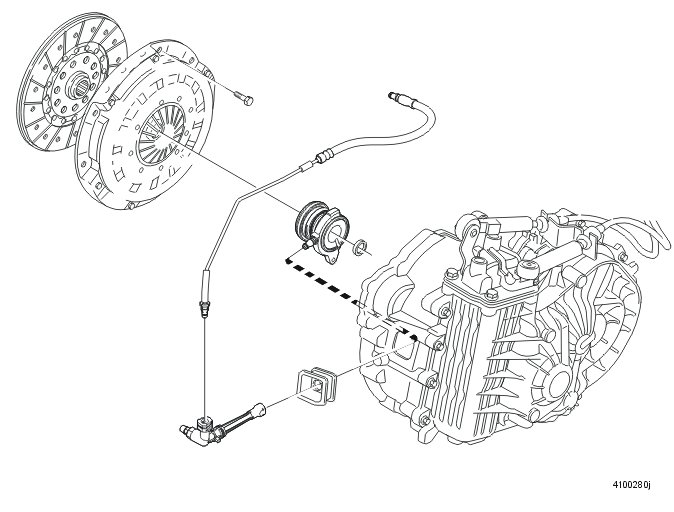 4100280j