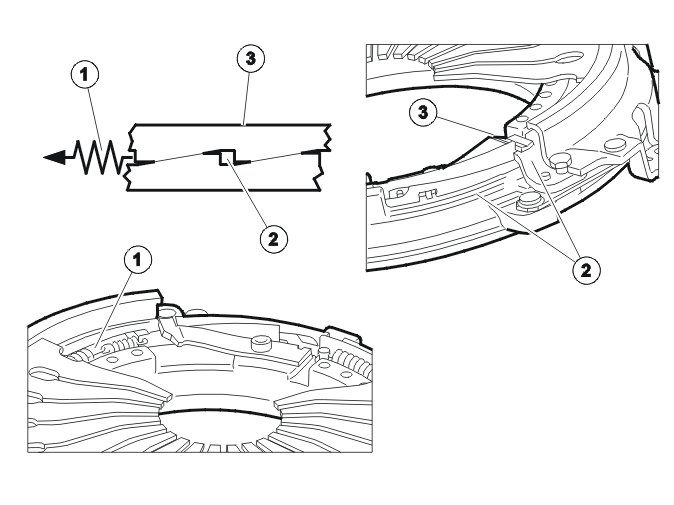 1
3
2
3
2
1