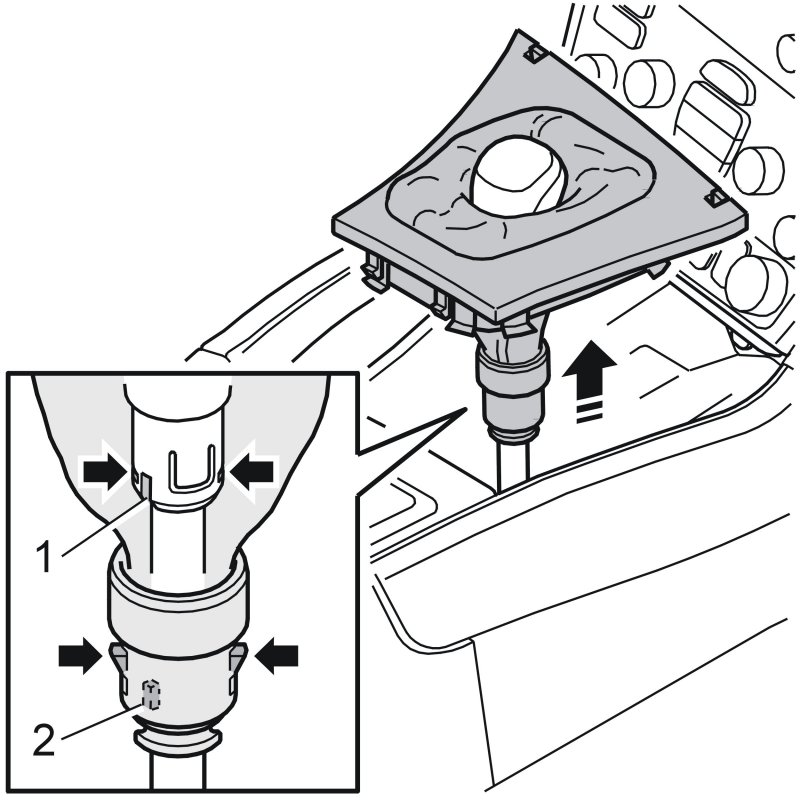 1
2