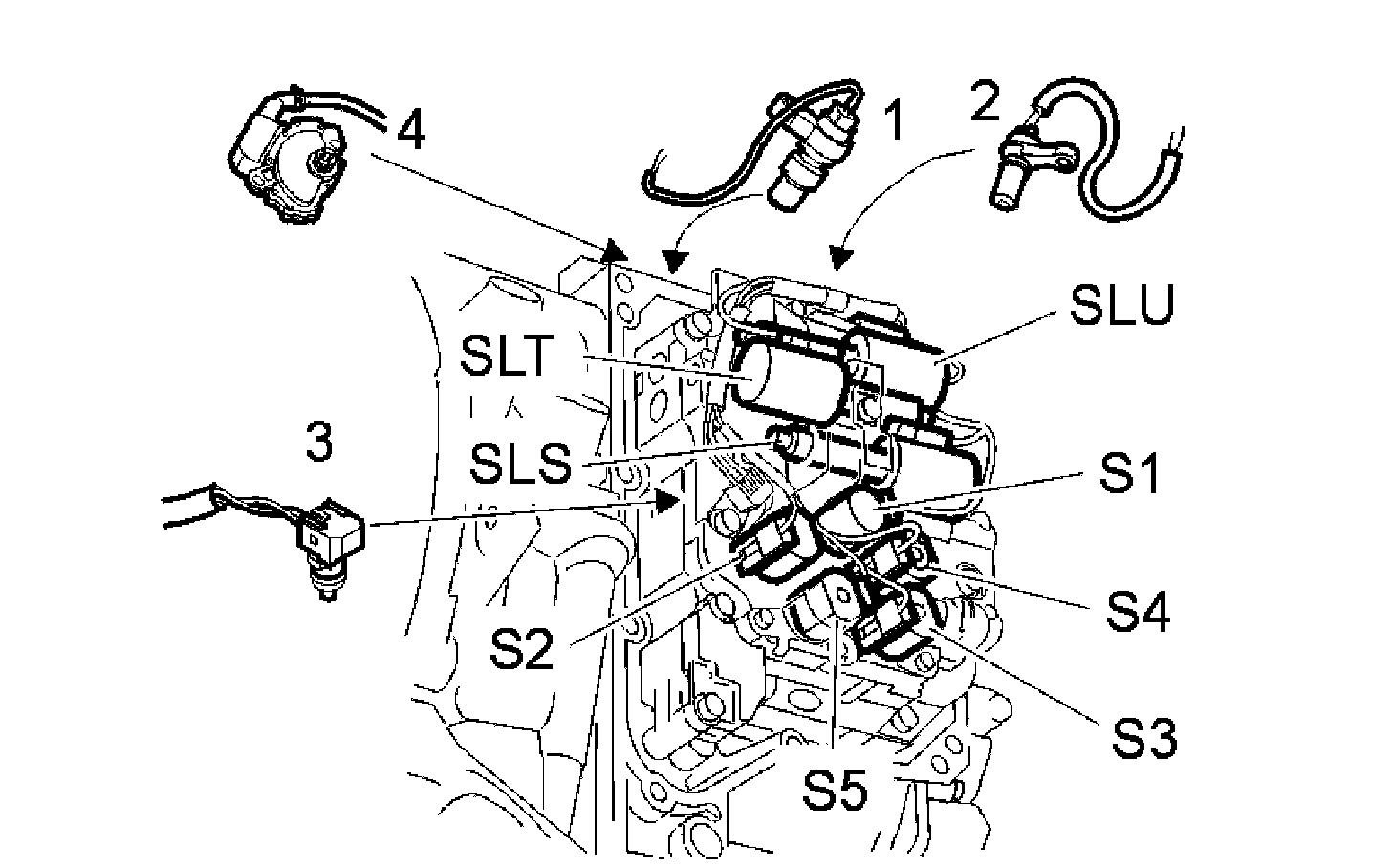 4
1
2
SLU
SLT
3
SLS
S1
S4
S2
S3
S5