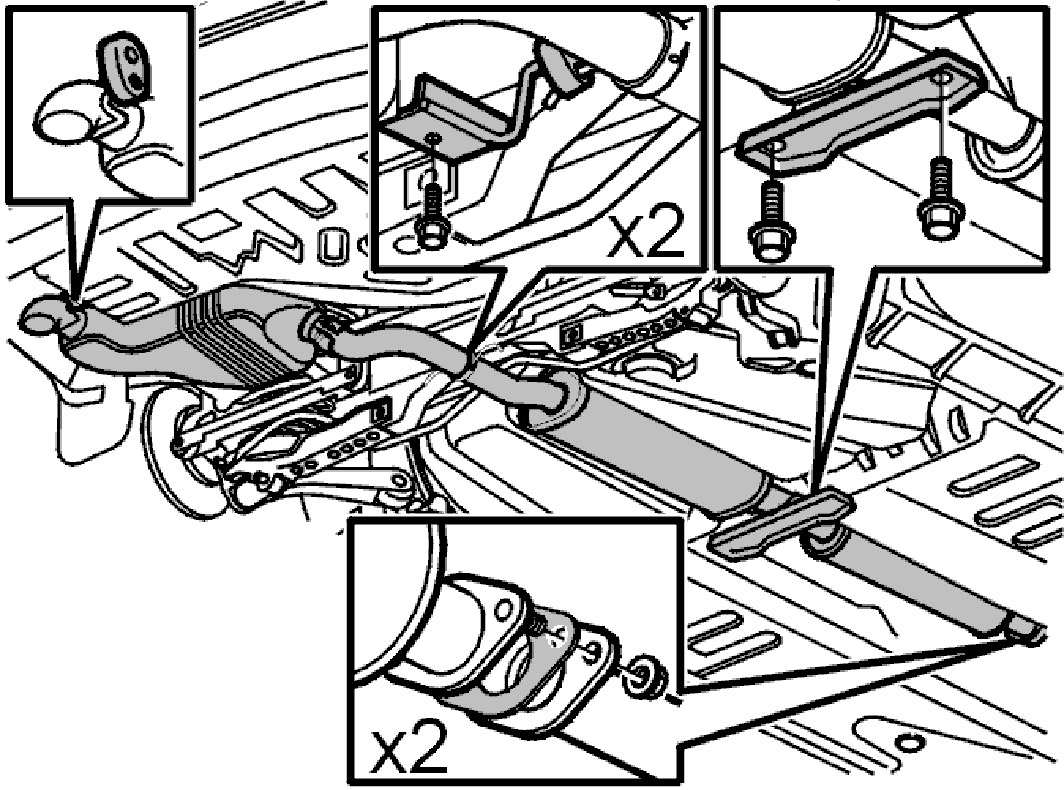 x2

x2