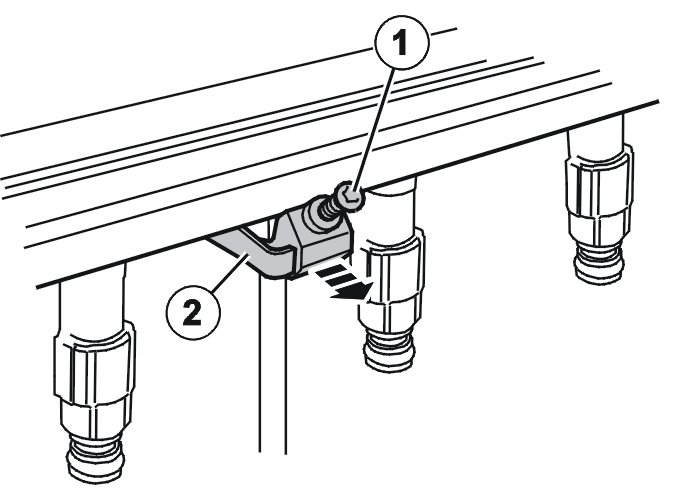 1
2