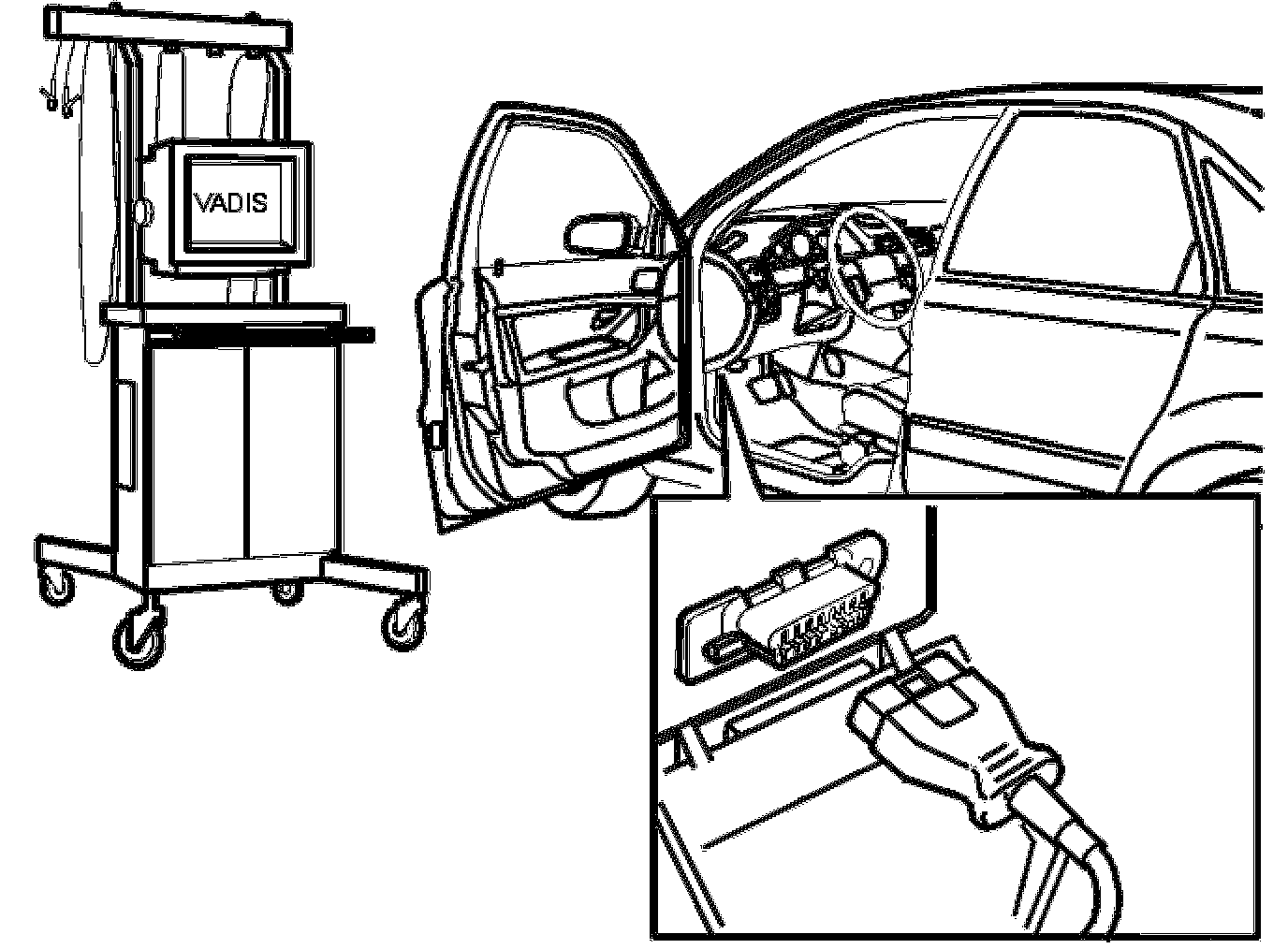 VADIS