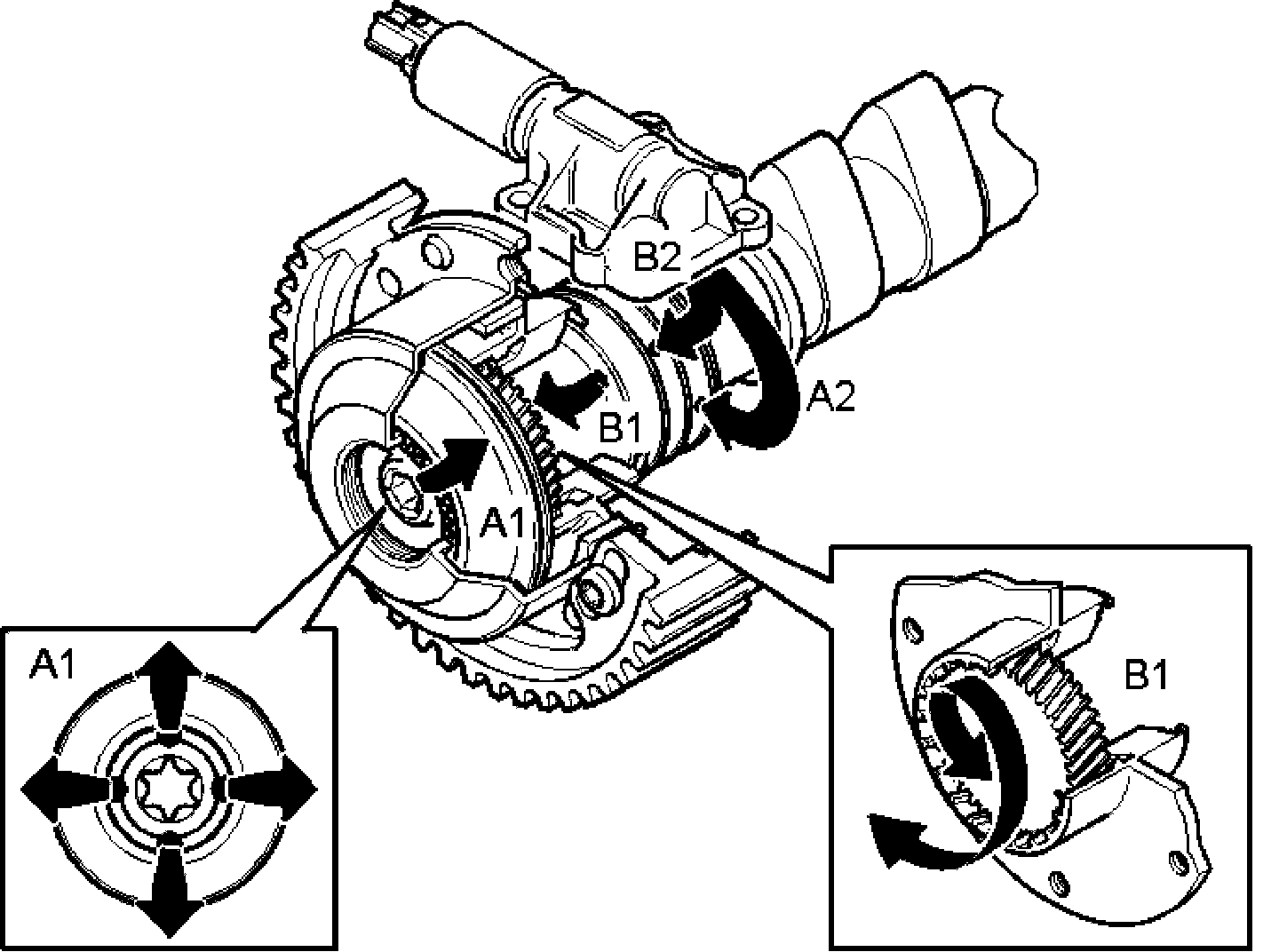 B2
A2
B1
A1
A1
B1