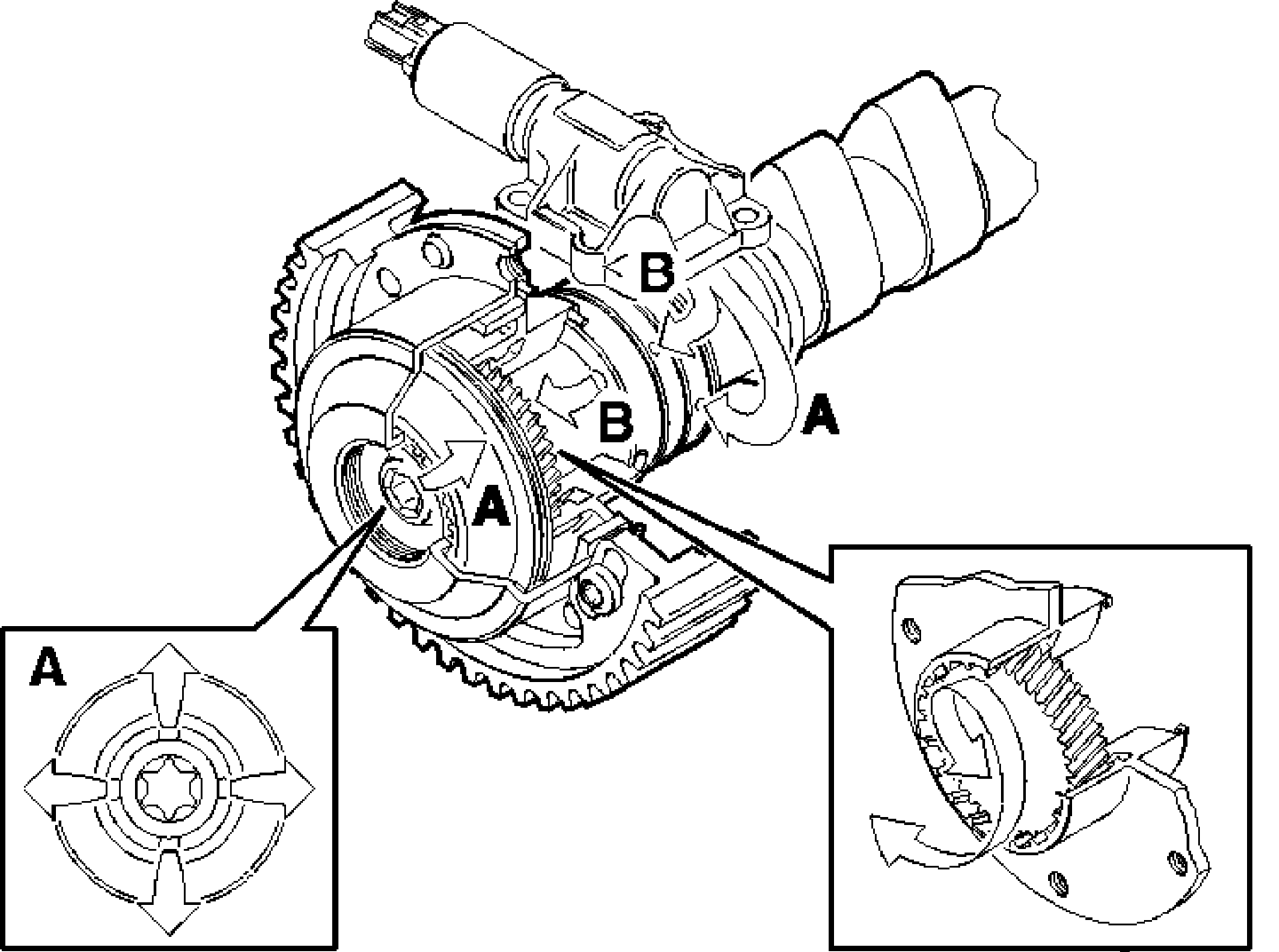 B
B
A
A
A