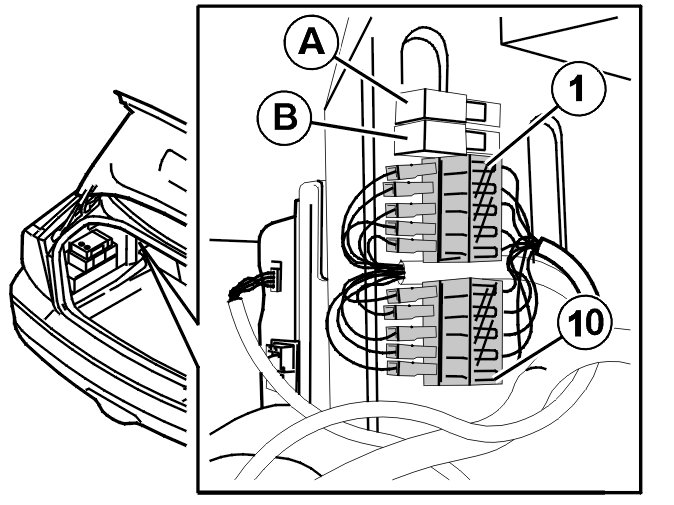 A
B
1
10