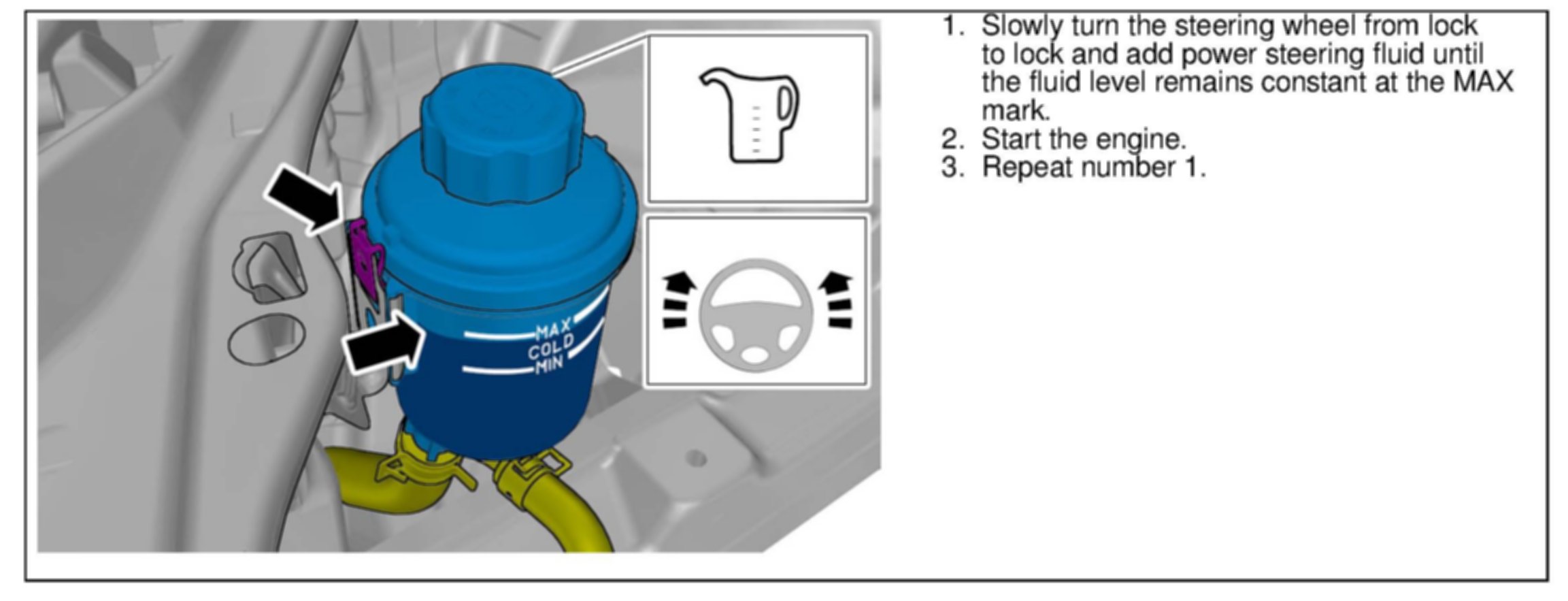 MAX
COLD
MIN

1. Slowly turn the steering wheel from lock to lock and add power steering fluid until the fluid level remains constant at the MAX mark.
2. Start the engine.
3. Repeat number 1.