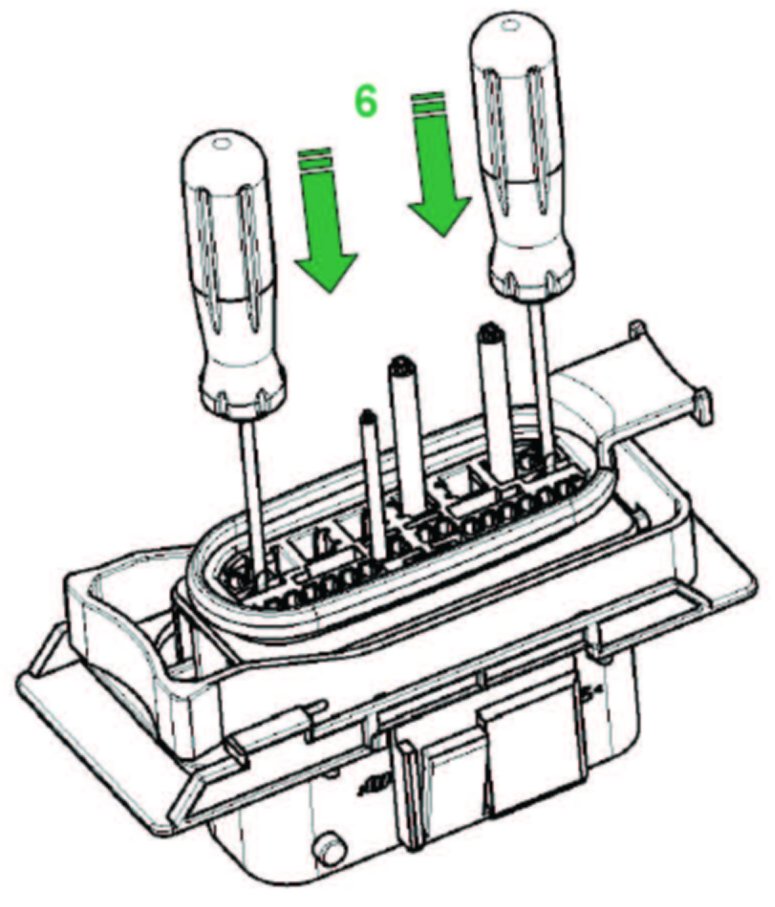 6