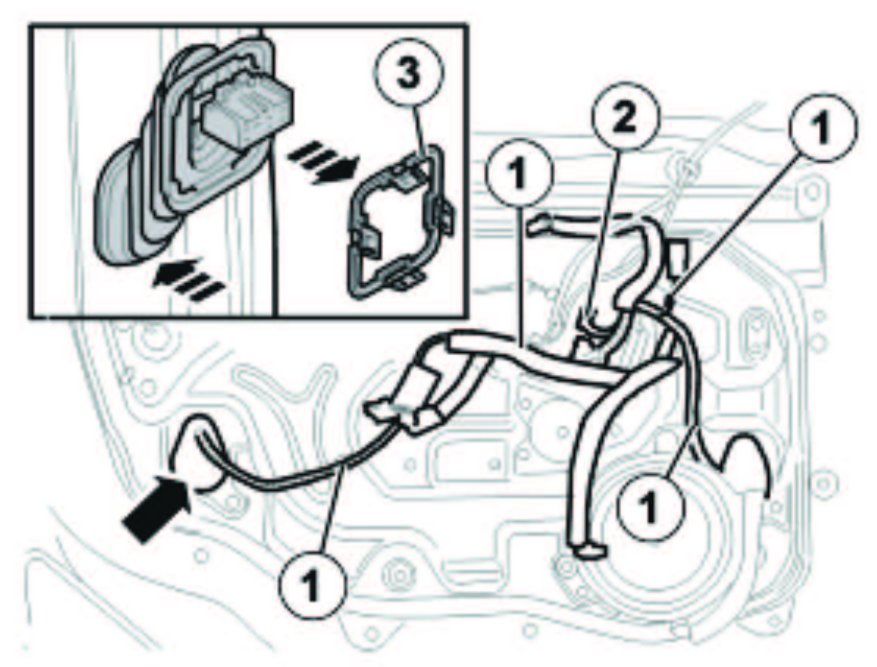 3
2
1
1
1
1