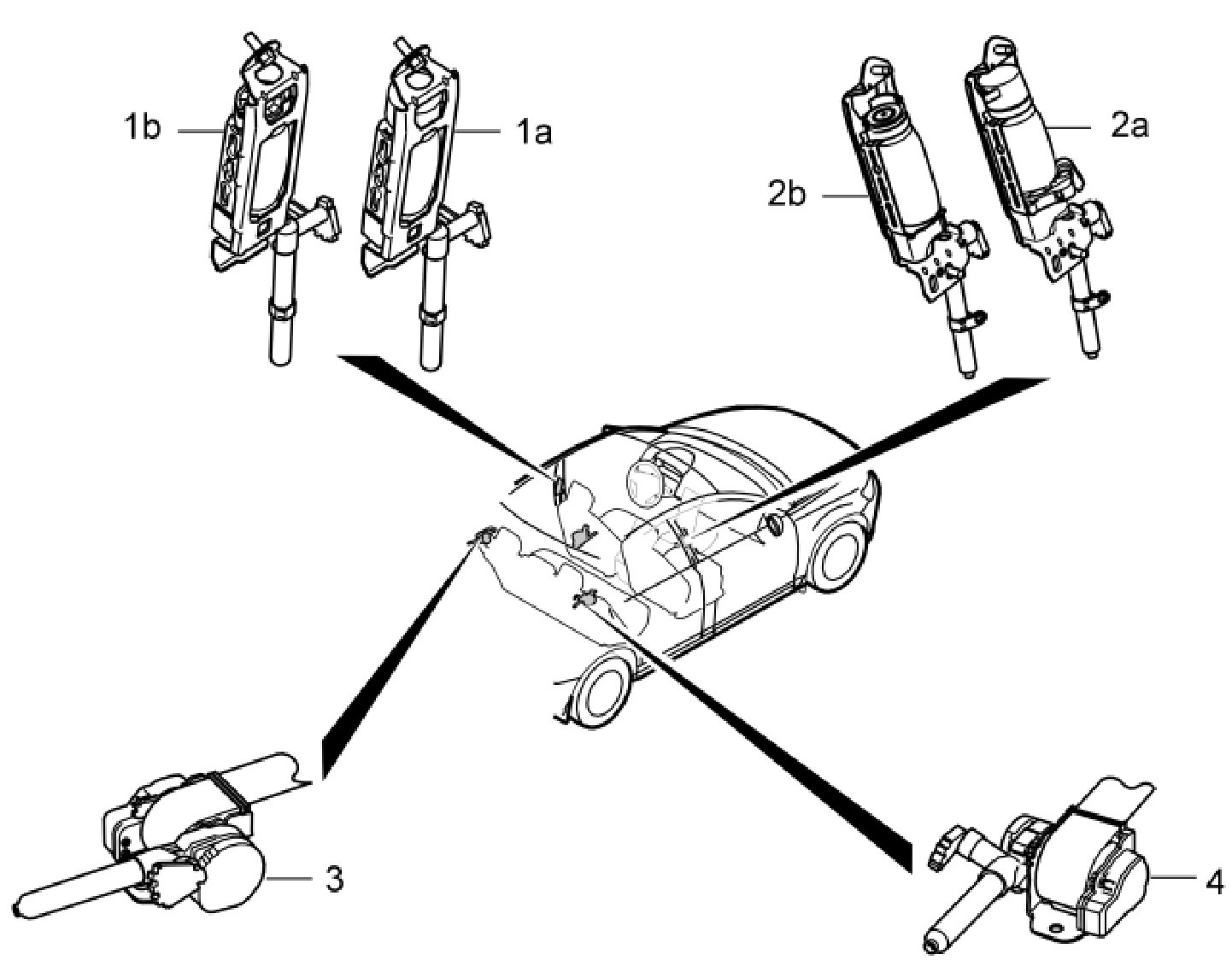 1b
1a
2b
2a
3
4