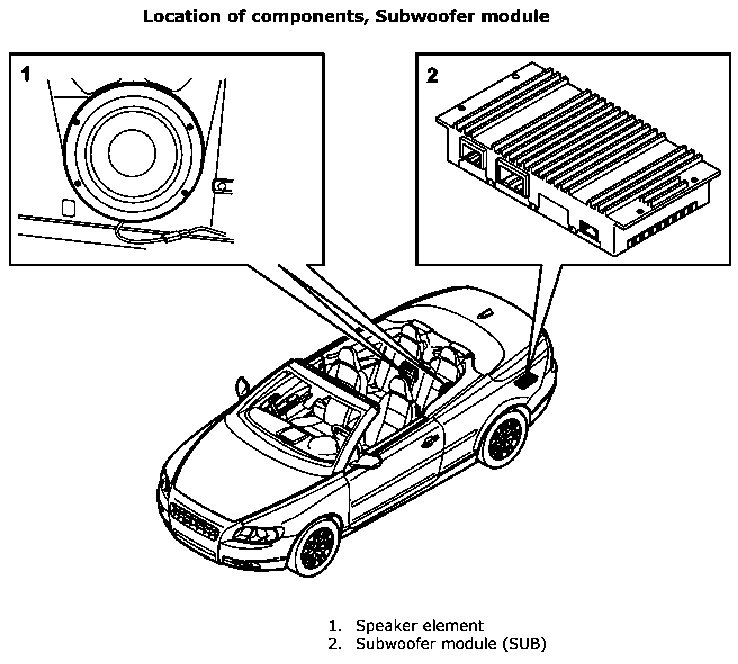 Location of components, Subwoofer module

1

2

1. Speaker element
2. Subwoofer module (SUB)