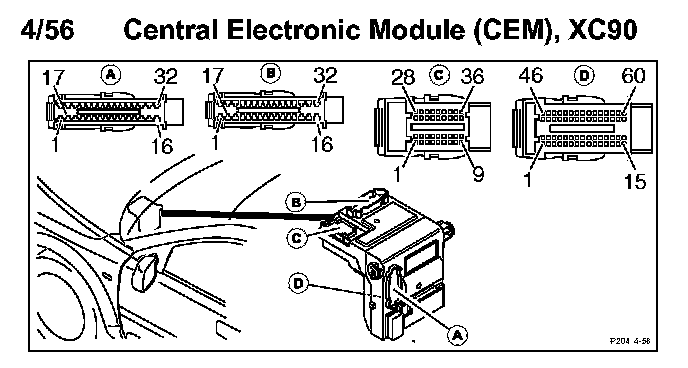 4/56 Central Electronic Module (CEM), XC90

17 A 32
1 16

17 B 32
1 16

28 C 36
1 9

46 D 60
1 15

B
C
D
A

P204 4-56