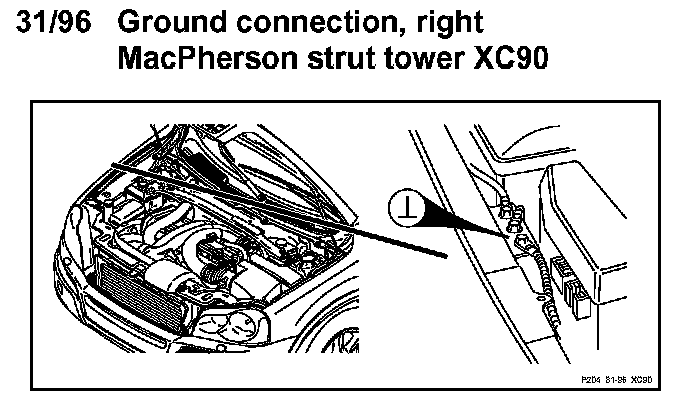 31/96 Ground connection, right MacPherson strut tower XC90

$\perp$

P204 31-96 XC90