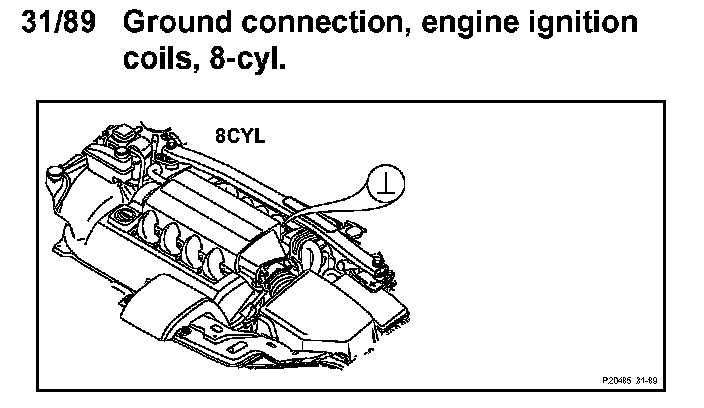 31/89 Ground connection, engine ignition coils, 8-cyl.

8CYL

$\perp$

P20485 31-89